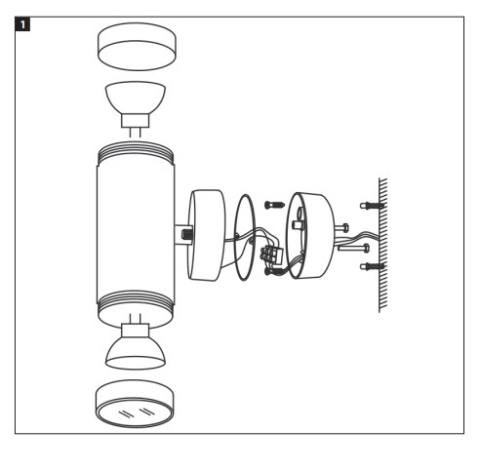 1