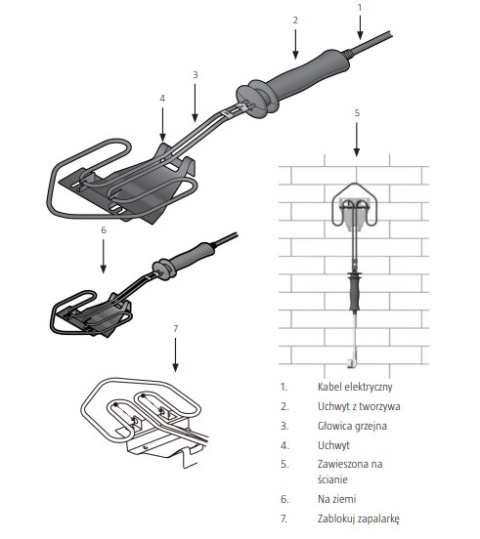 1

2

3

4

5

6

7

1. Kabel elektryczny
2. Uchwyt z tworzywa
3. Głowica grzejna
4. Uchwyt
5. Zawieszona na ścianie
6. Na ziemi
7. Zablokuj zapalarkę