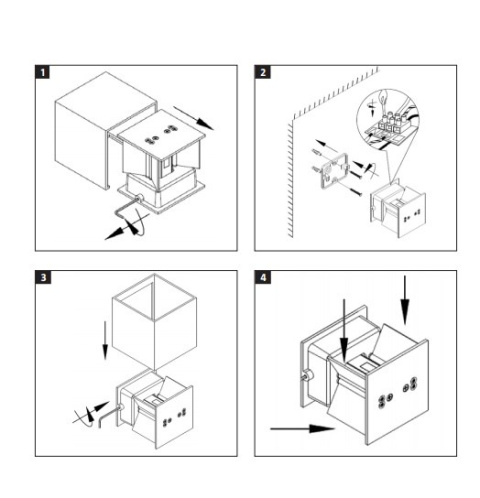 1

2

3

4