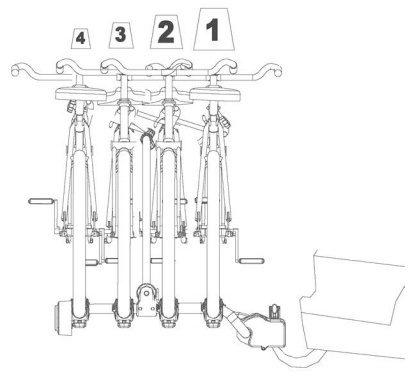 4 3 2 1