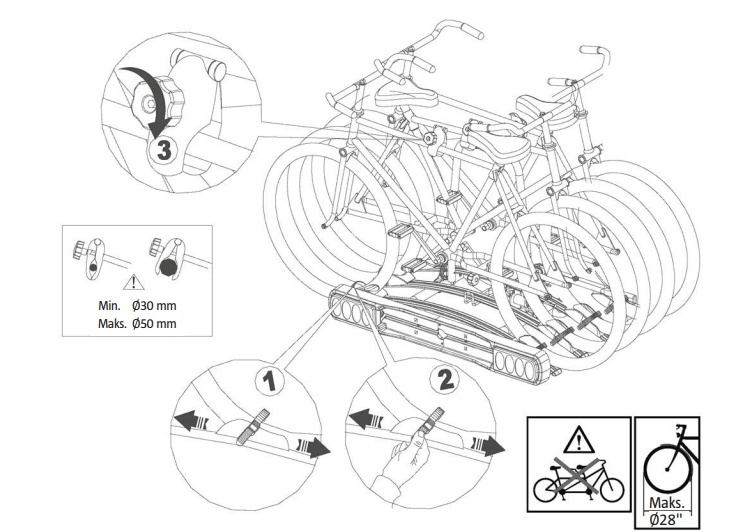 3

Min. Ø30 mm
Maks. Ø50 mm

1

2

Maks.
Ø28"