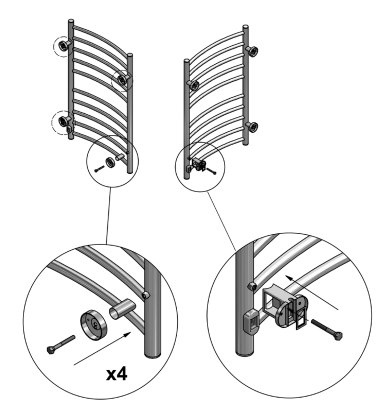 x4